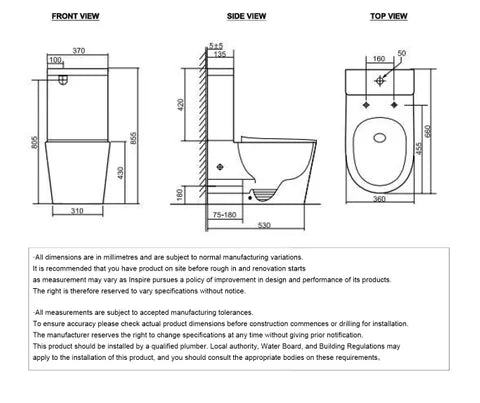 FRONT VIEW

370
100
805
855
430
310

SIDE VIEW

5±5
135
420
180
75-180
530

TOP VIEW

160
50
660
455
360

-All dimensions are in millimetres and are subject to normal manufacturing variations. It is recommended that you have product on site before rough in and renovation starts as measurement may vary as Inspire pursues a policy of improvement in design and performance of its products. The right is therefore reserved to vary specifications without notice.

-All measurements are subject to accepted manufacturing tolerances. To ensure accuracy please check actual product dimensions before construction commences or drilling for installation. The manufacturer reserves the right to change specifications at any time without giving prior notification. This product should be installed by a qualified plumber. Local authority, Water Board, and Building Regulations may apply to the installation of this product, and you should consult the appropriate bodies on these requirements.